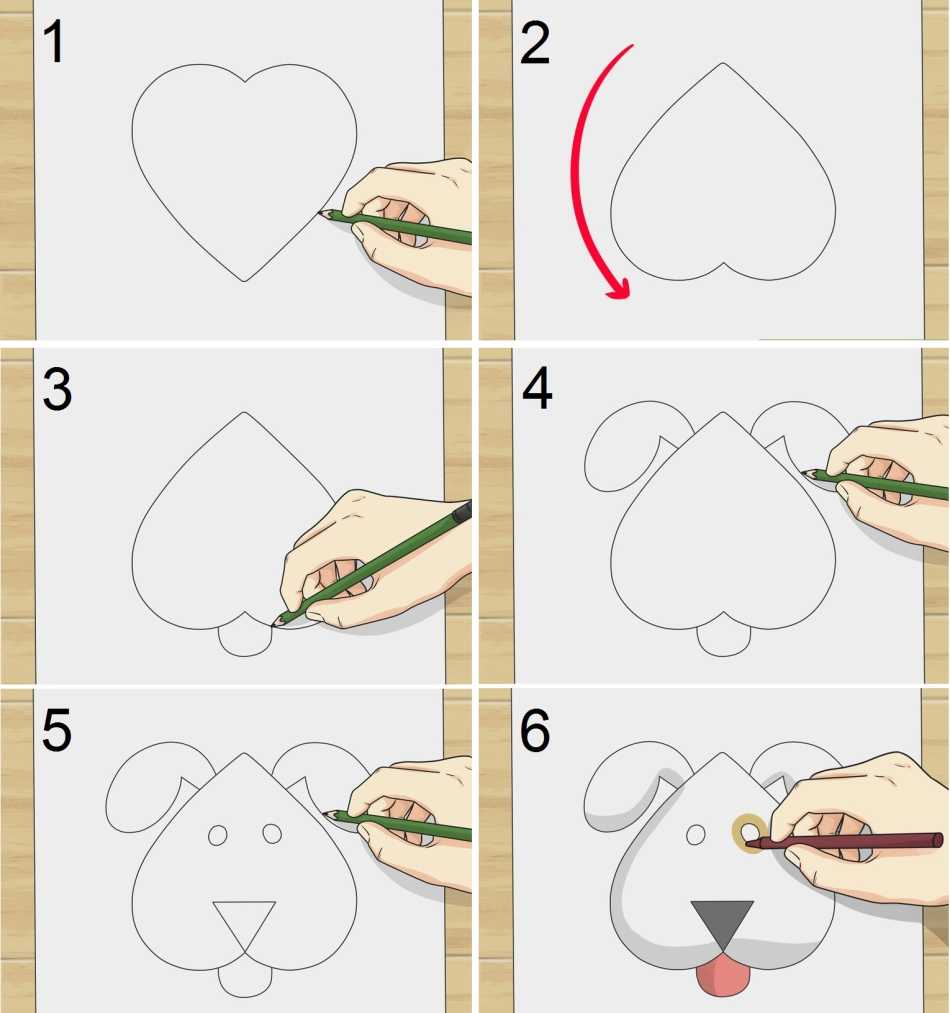 1

2

3

4

5

6