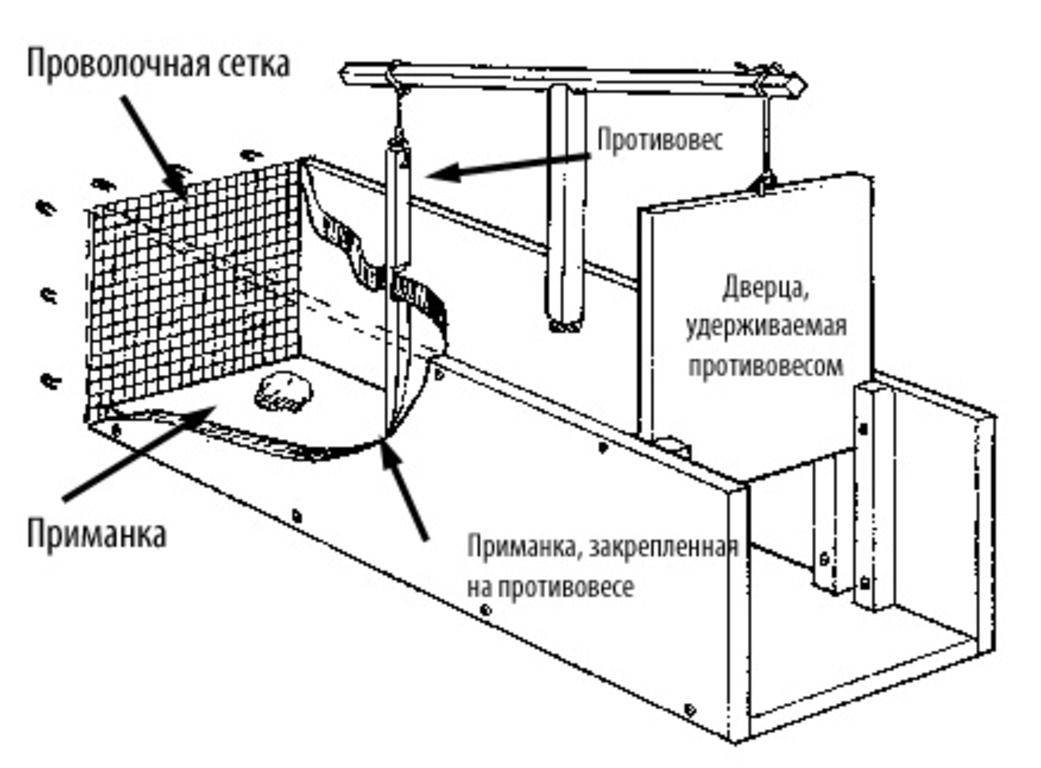 Проволочная сетка

Противовес

Дверца, удерживаемая противовесом

Приманка

Приманка, закрепленная на противовесе